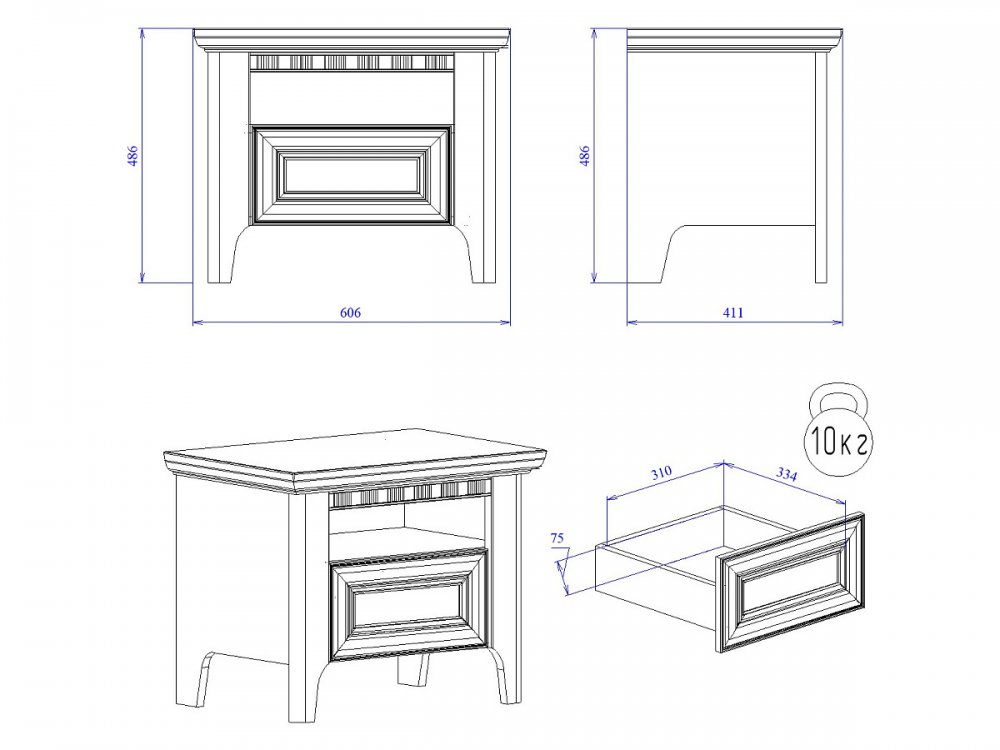 486

606

486

411

10кг

310

334

75