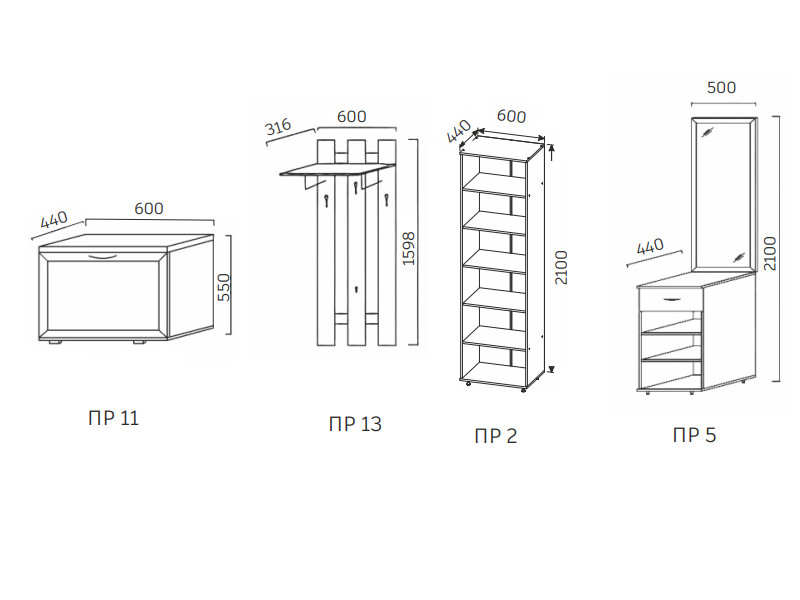 440
600
550
ПР 11

316
600
1598
ПР 13

440
600
2100
ПР 2

500
440
2100
ПР 5